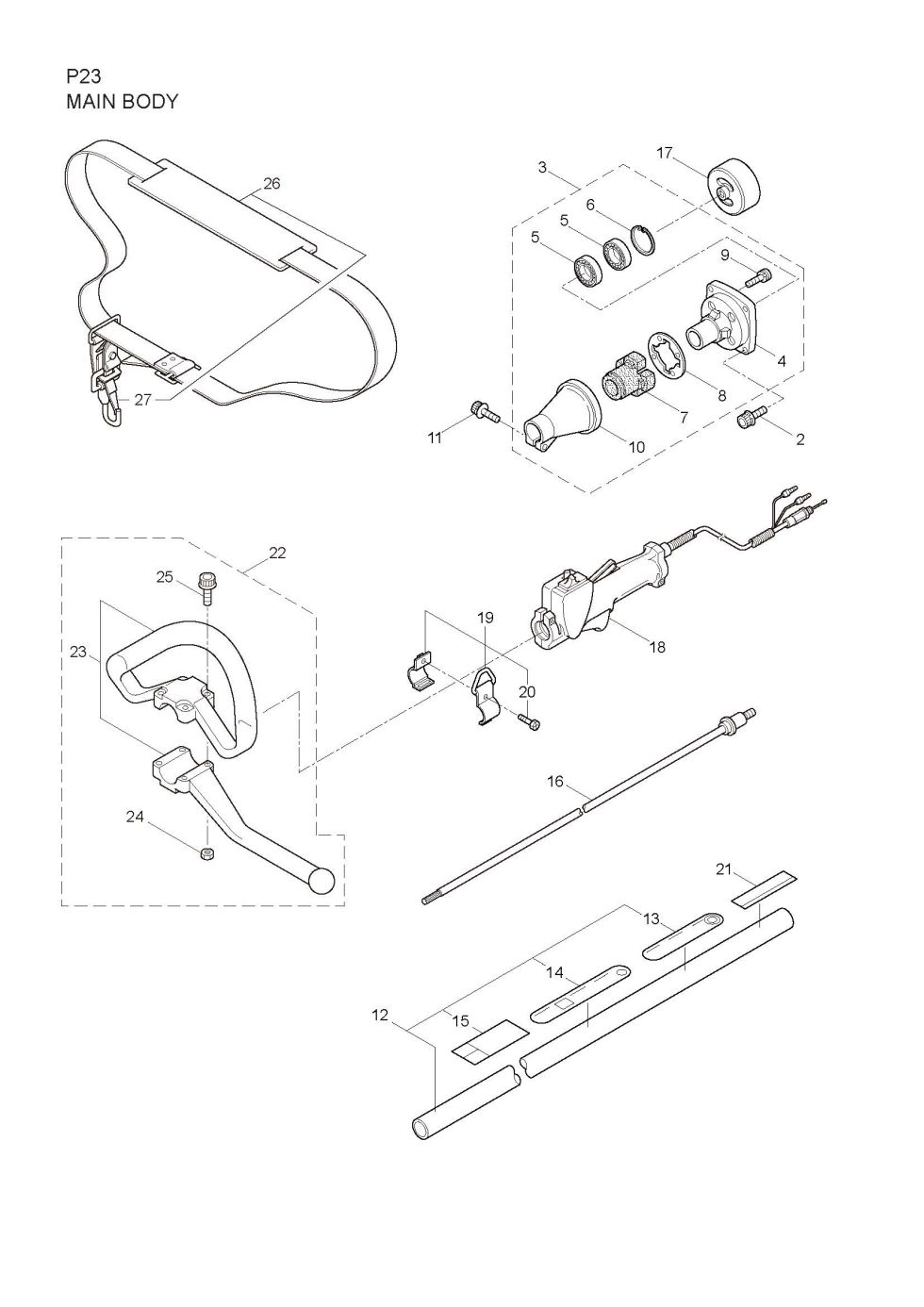 P23
MAIN BODY

26
27
3
17
6
5
5
9
4
8
7
10
11
2
22
25
23
24
19
20
18
16
21
13
14
15
12